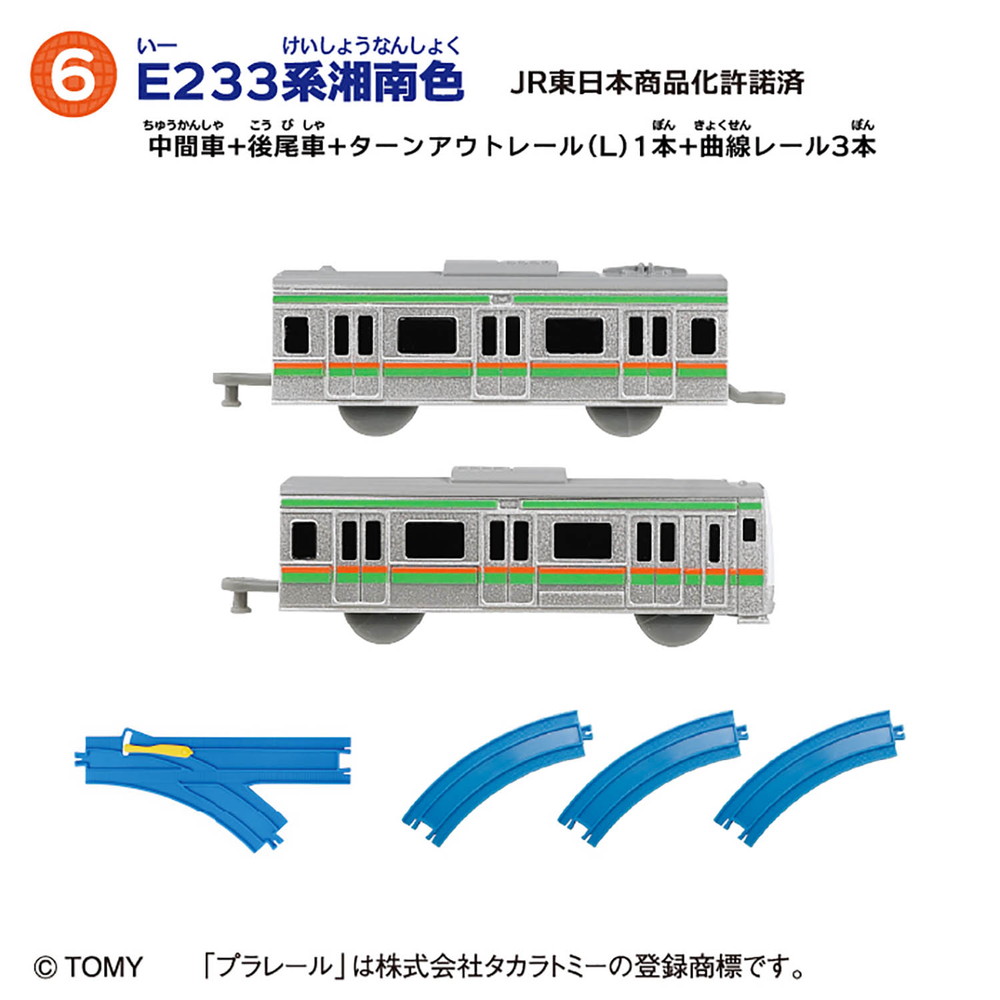 6 いー けいしょうなんしょく
E233系湘南色

JR東日本商品化許諾済

ちゅうかんしゃ こうびしゃ ぽん きょくせん ぽん
中間車+後尾車+ターンアウトレール(L)1本+曲線レール3本

© TOMY 「プラレール」は株式会社タカラトミーの登録商標です。