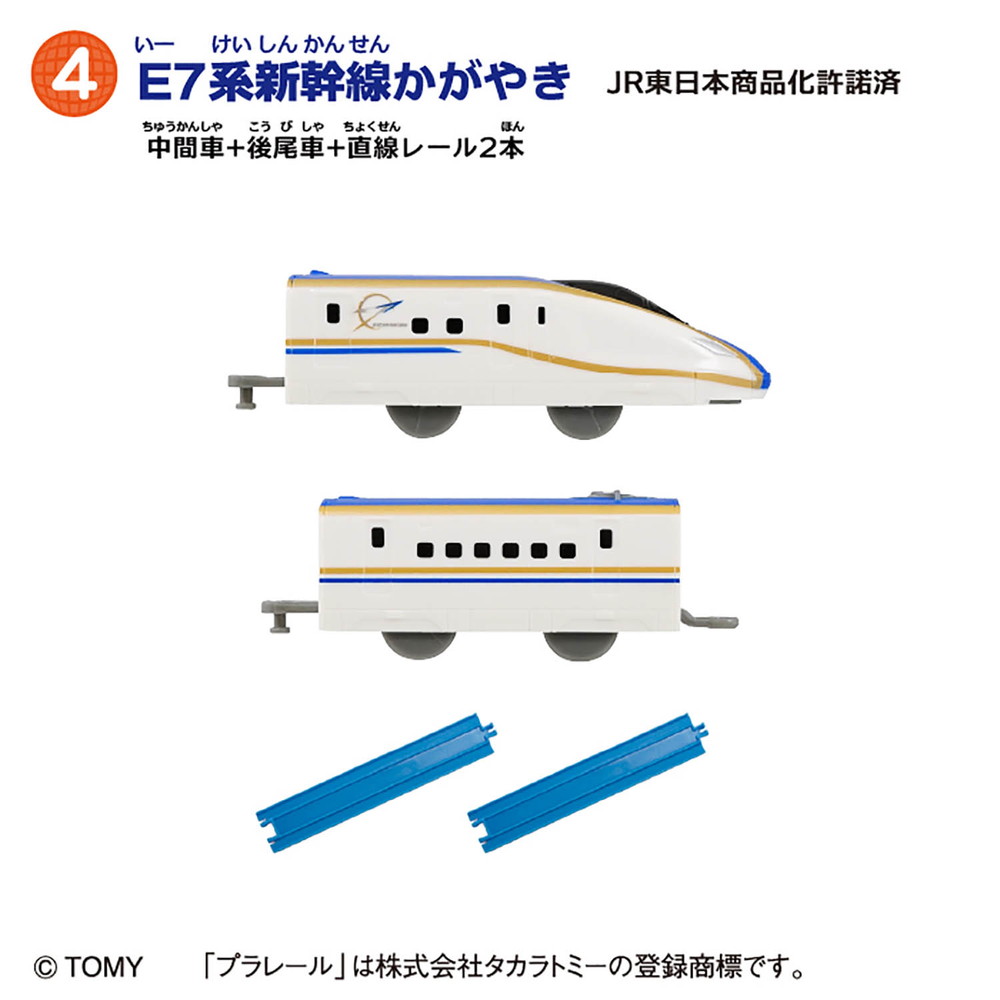 4 いー けいしんかんせん
E7系新幹線かがやき JR東日本商品化許諾済

ちゅうかんしゃ こうびしゃ ちょくせん ほん
中間車+後尾車+直線レール2本

© TOMY 「プラレール」は株式会社タカラトミーの登録商標です。