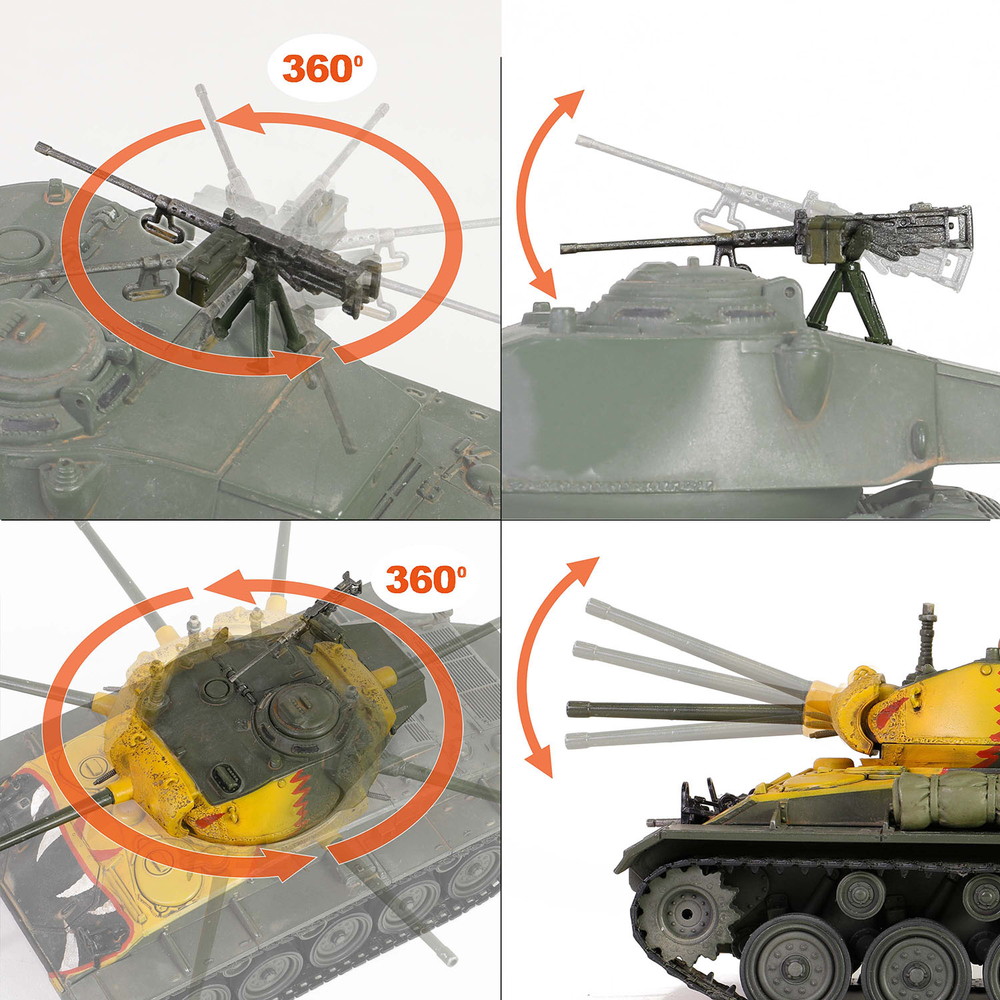 360°

360°