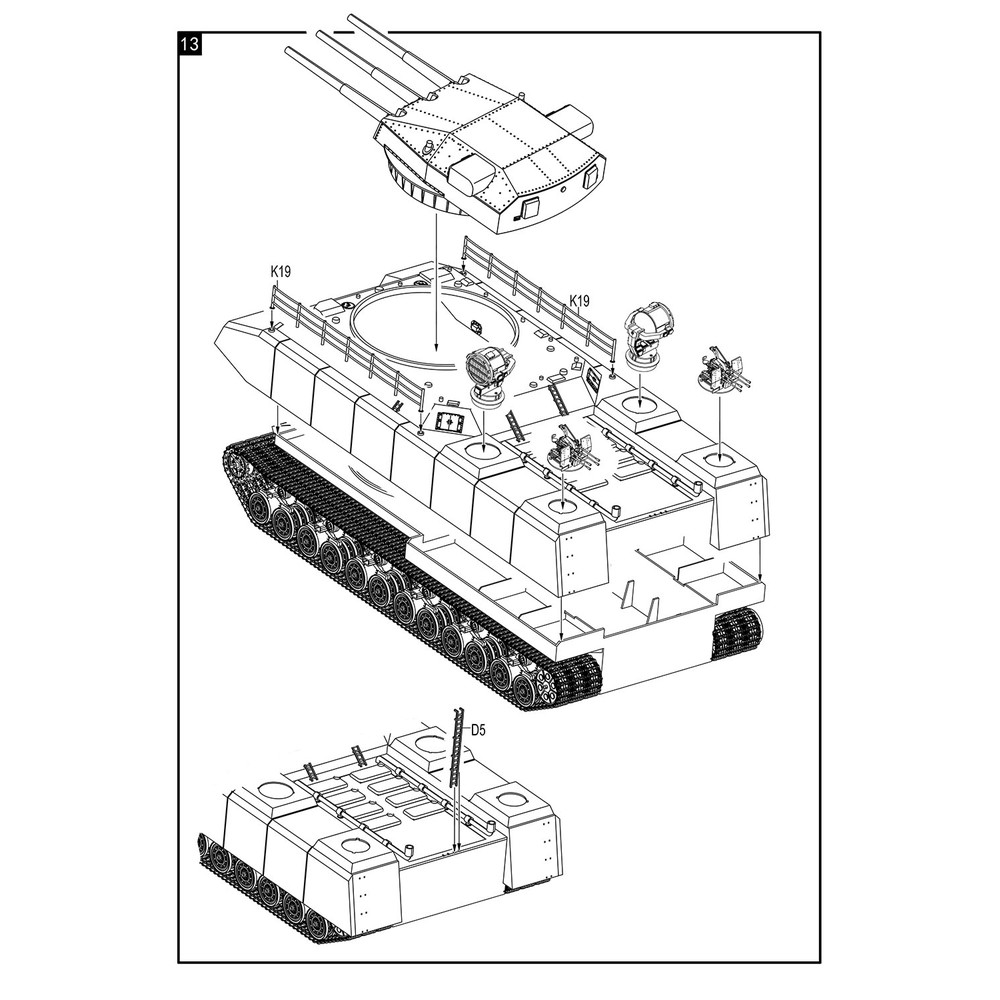 13

K19

K19

D5