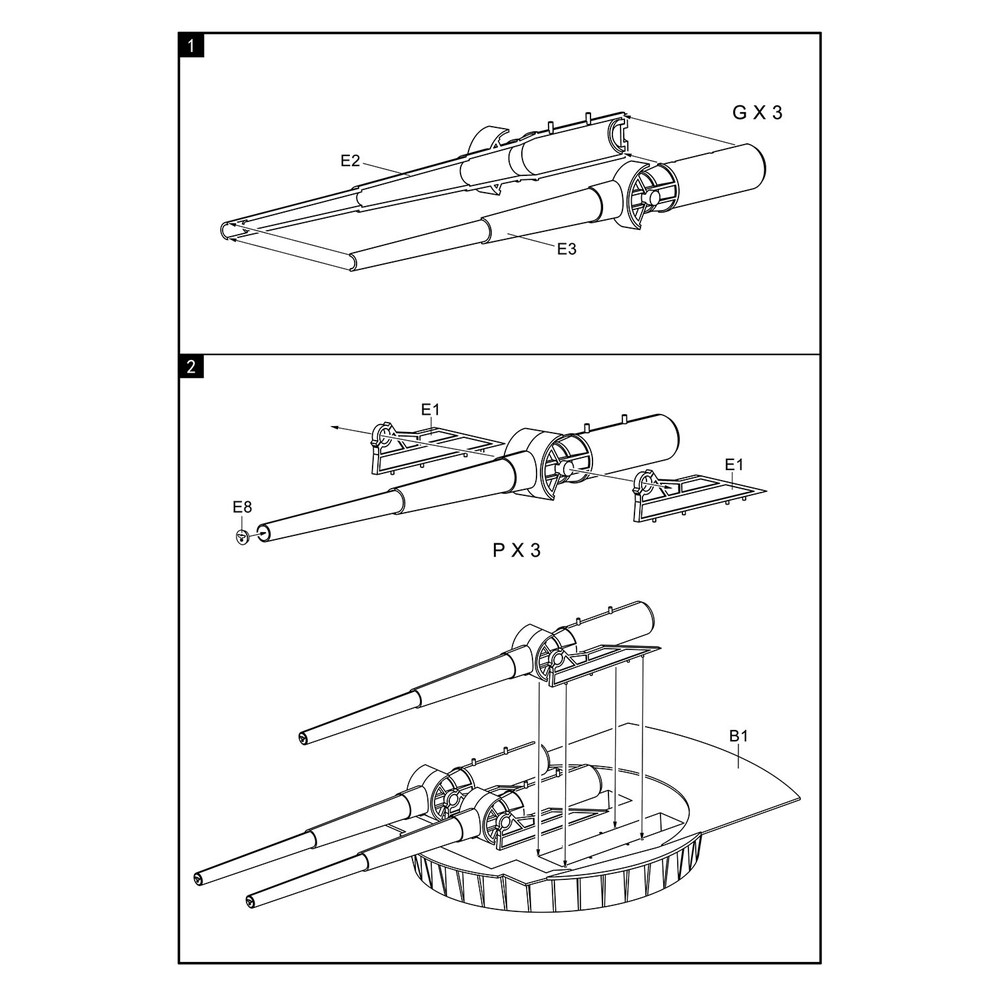 1

G X 3

E2

E3

2

E1

E1

E8

P X 3

B1