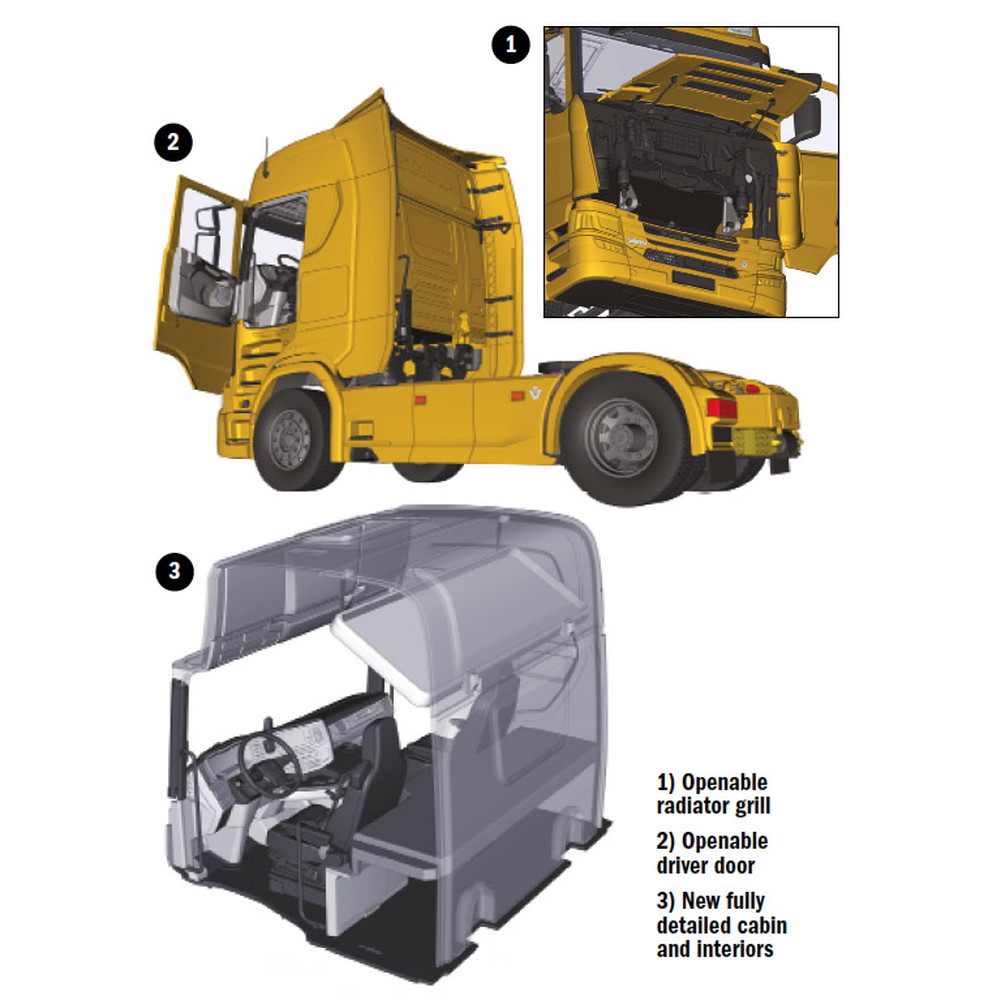 1

2

3

1) Openable radiator grill

2) Openable driver door

3) New fully detailed cabin and interiors