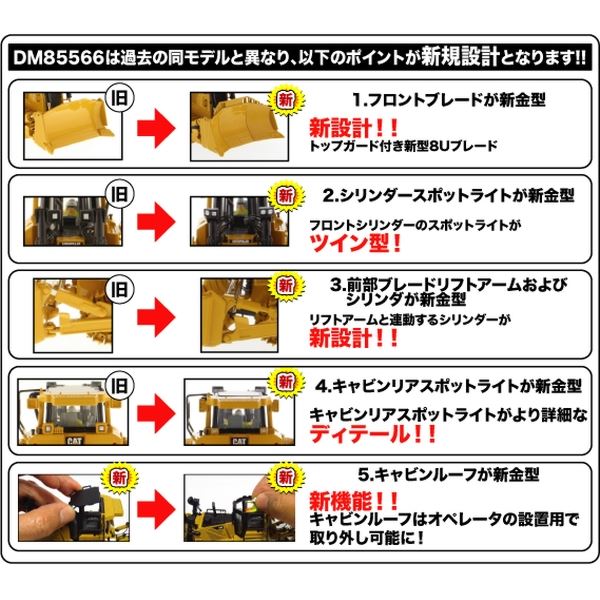 DM85566は過去の同モデルと異なり、以下のポイントが新規設計となります!!

旧

新

1.フロントブレードが新金型

新設計！！
トップガード付き新型8Uブレード

旧

新

2.シリンダースポットライトが新金型

フロントシリンダーのスポットライトが
ツイン型！

旧

新

3.前部ブレードリフトアームおよびシリンダが新金型

リフトアームと連動するシリンダーが
新設計！！

旧

CAT

新

CAT

4.キャビンリアスポットライトが新金型

キャビンリアスポットライトがより詳細な
ディテール！！

新

新

5.キャビンルーフが新金型

新機能！！
キャビンルーフはオペレータの設置用で取り外し可能に！