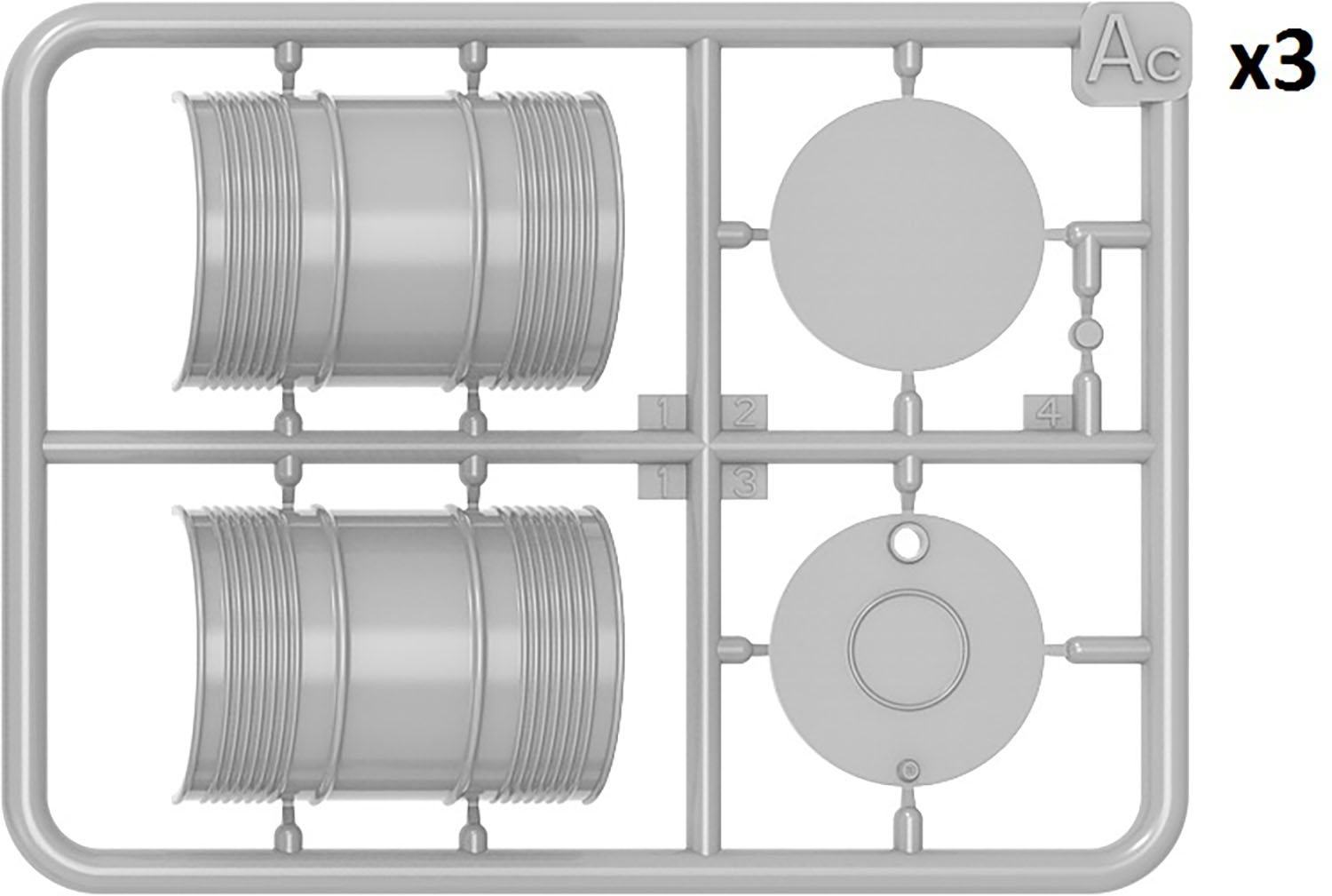 Ac x3

1 2 4

1 3