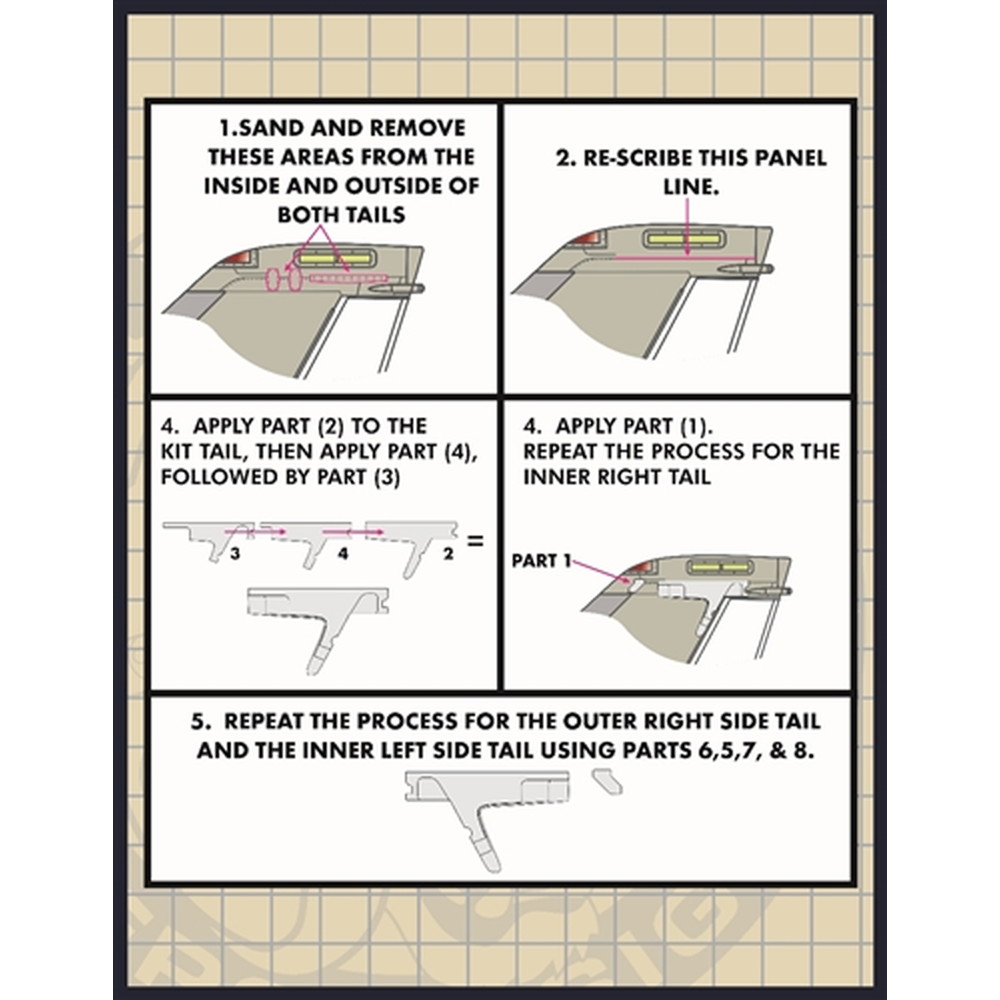 1.SAND AND REMOVE THESE AREAS FROM THE INSIDE AND OUTSIDE OF BOTH TAILS

2. RE-SCRIBE THIS PANEL LINE.

4. APPLY PART (2) TO THE KIT TAIL, THEN APPLY PART (4), FOLLOWED BY PART (3)

3

4

2

=

4. APPLY PART (1). REPEAT THE PROCESS FOR THE INNER RIGHT TAIL

PART 1

5. REPEAT THE PROCESS FOR THE OUTER RIGHT SIDE TAIL AND THE INNER LEFT SIDE TAIL USING PARTS 6,5,7, & 8.