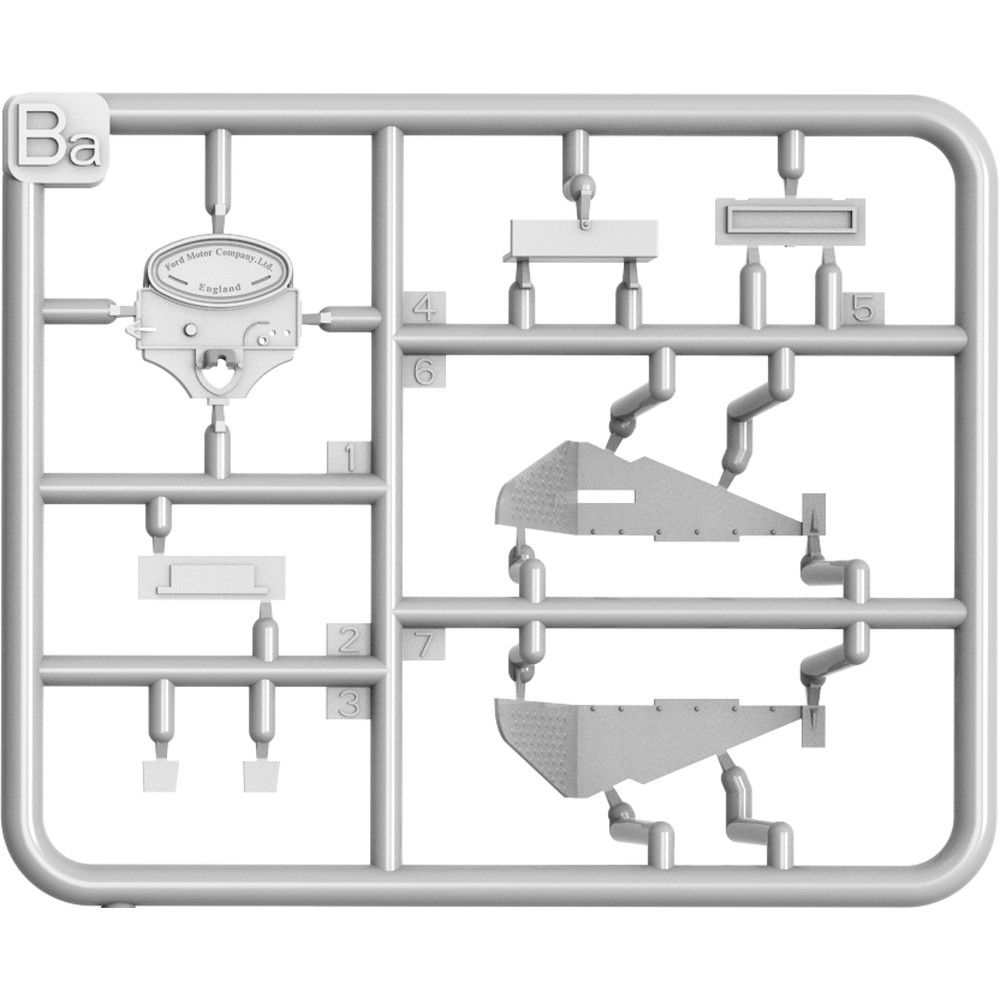 Ba

Ford Motor Company, Ltd.
England

4
5
6
1
2
7
3