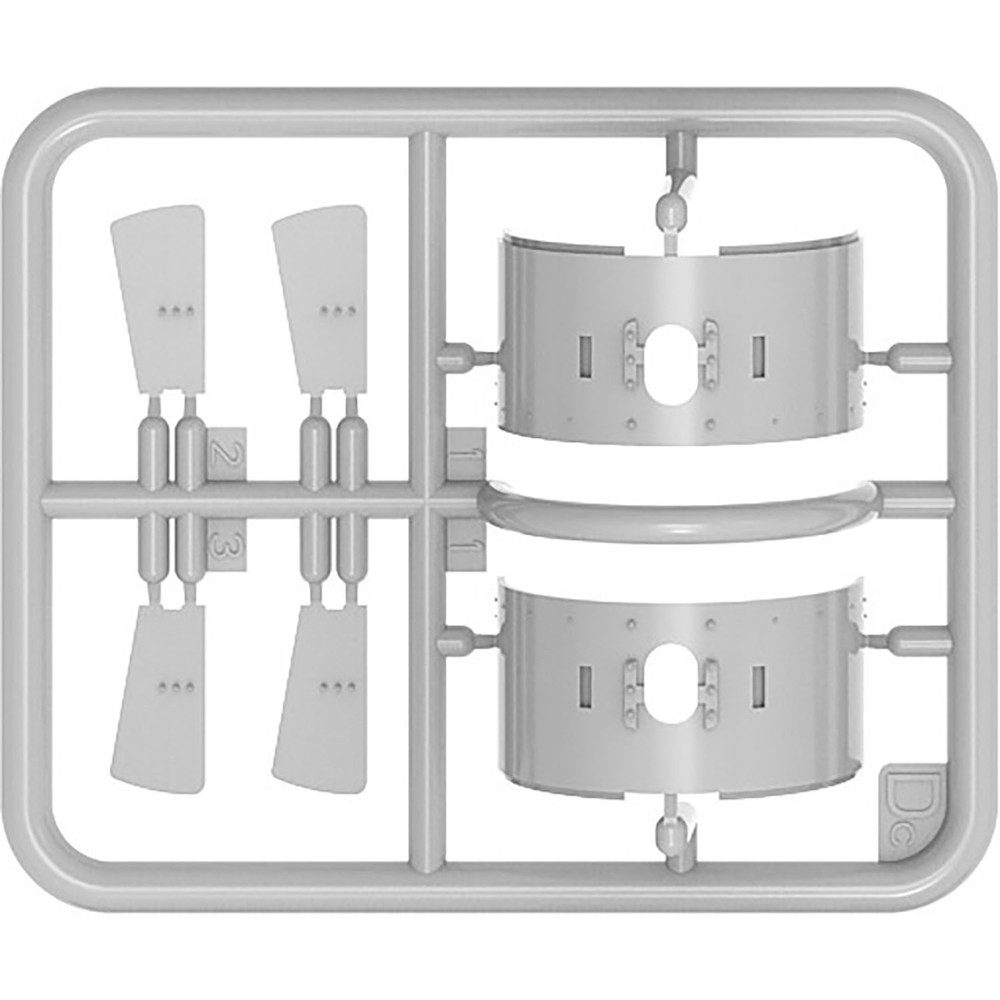 2
3
1
1
Dc