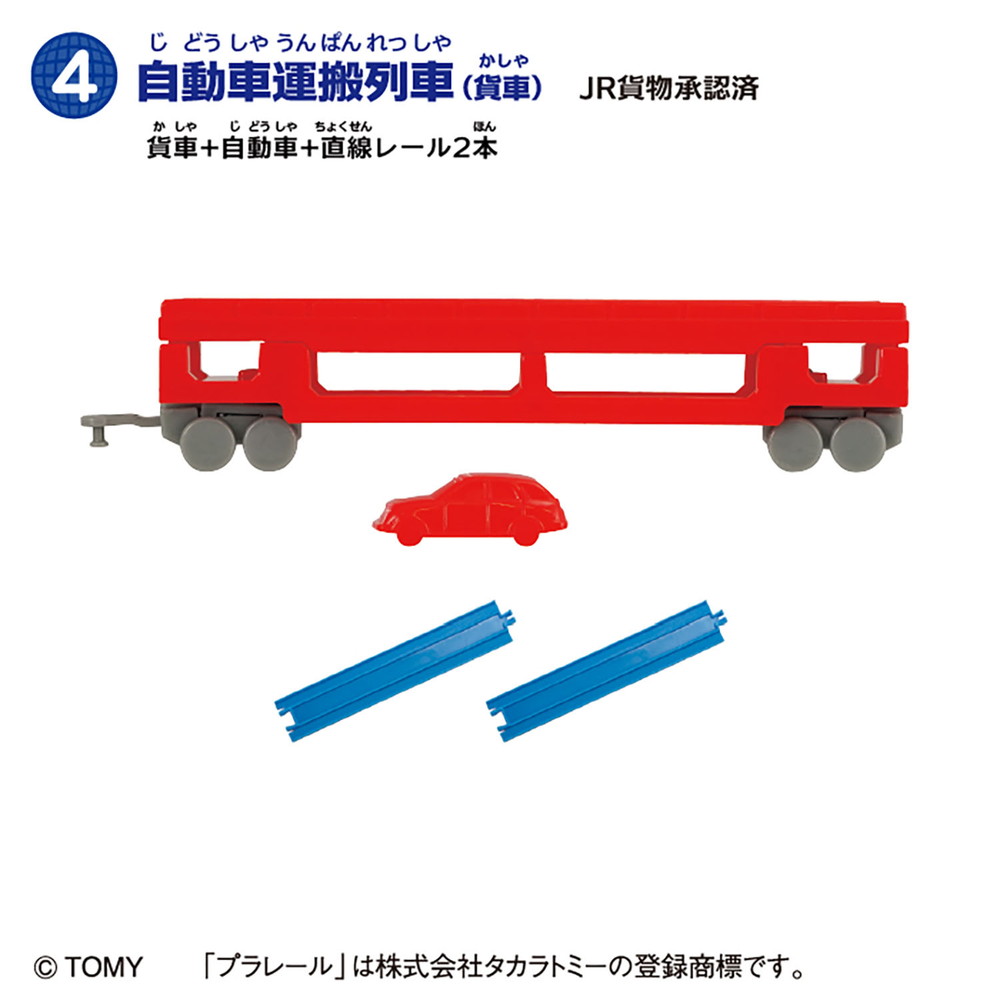 4 じどうしゃうんぱんれっしゃ
自動車運搬列車(貨車) かしゃ JR貨物承認済

かしゃ じどうしゃ ちょくせん ほん
貨車+自動車+直線レール2本

© TOMY 「プラレール」は株式会社タカラトミーの登録商標です。