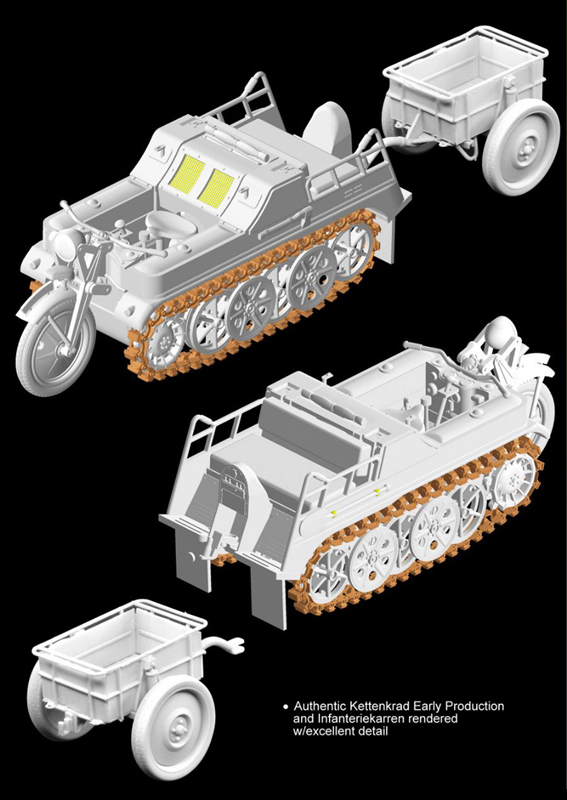 • Authentic Kettenkrad Early Production and Infanteriekarren rendered w/excellent detail